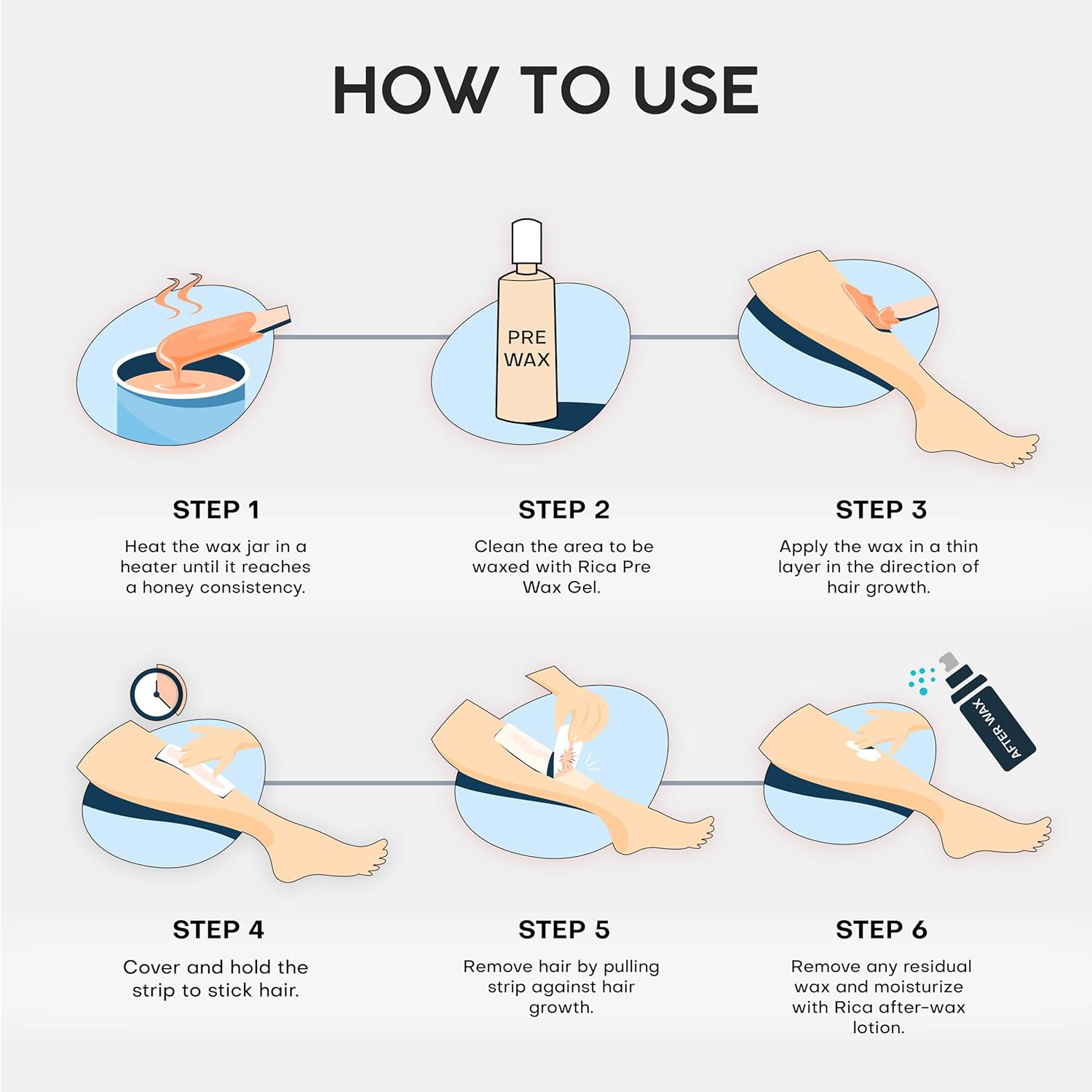 HOW TO USE

PRE WAX

STEP 1

Heat the wax jar in a heater until it reaches a honey consistency.

STEP 2

Clean the area to be waxed with Rica Pre Wax Gel.

STEP 3

Apply the wax in a thin layer in the direction of hair growth.

AFTER WAX

STEP 4

Cover and hold the strip to stick hair.

STEP 5

Remove hair by pulling strip against hair growth.

STEP 6

Remove any residual wax and moisturize with Rica after-wax lotion.